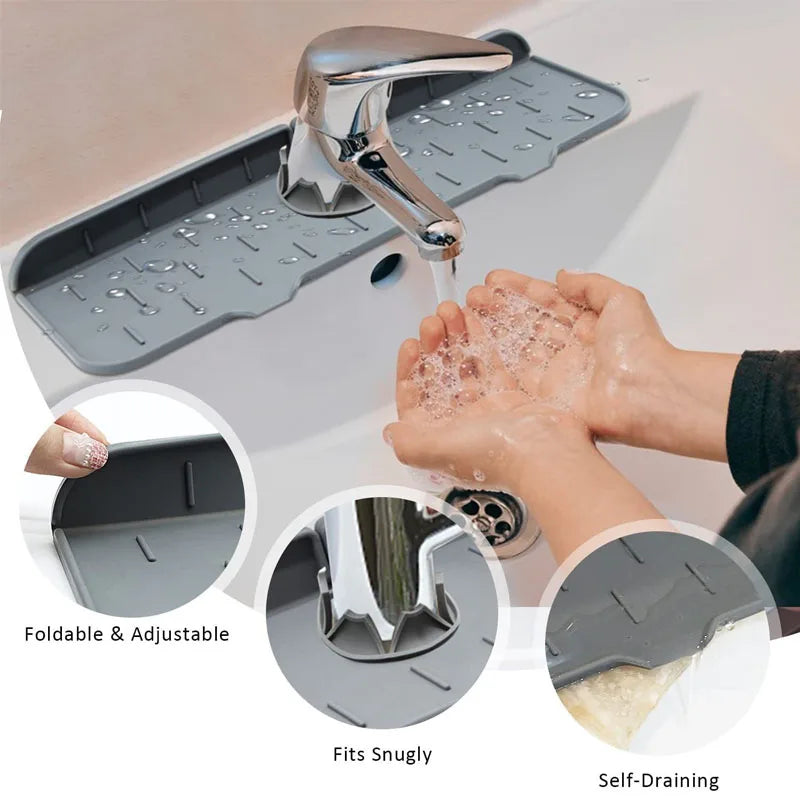 Foldable & Adjustable

Fits Snugly

Self-Draining