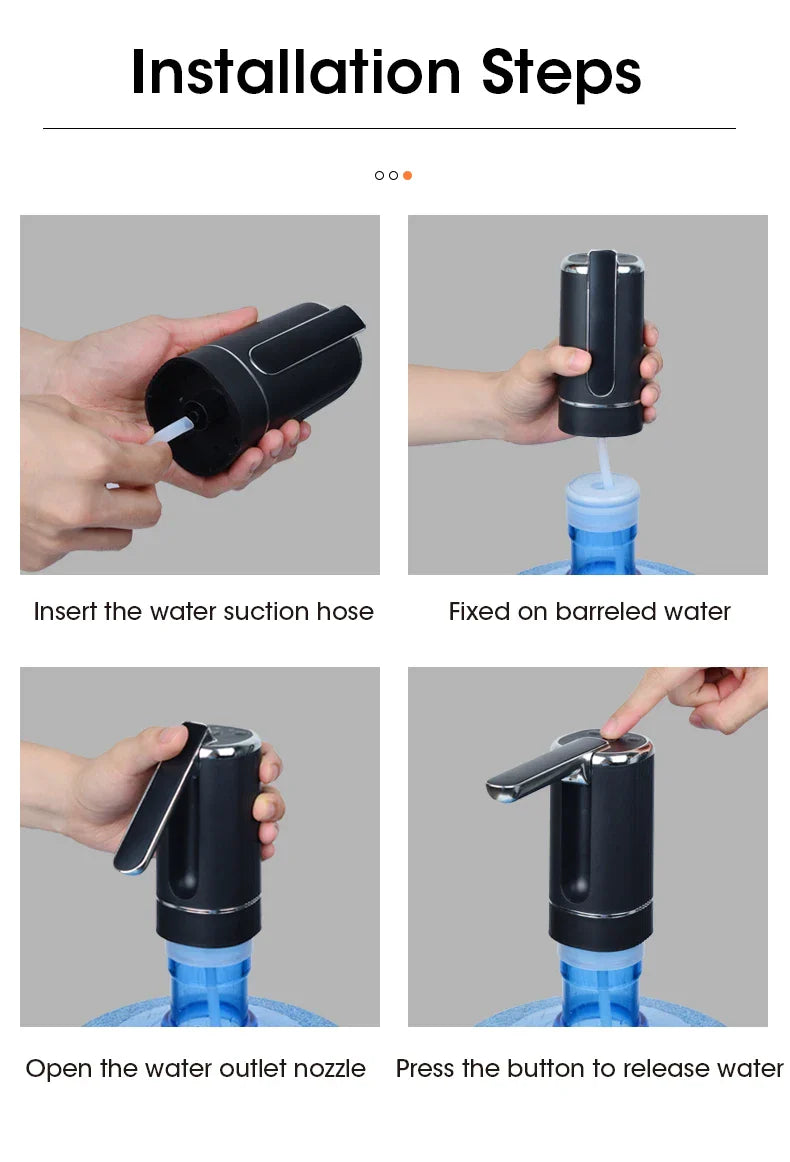 Installation Steps

Insert the water suction hose

Fixed on barreled water

Open the water outlet nozzle

Press the button to release water