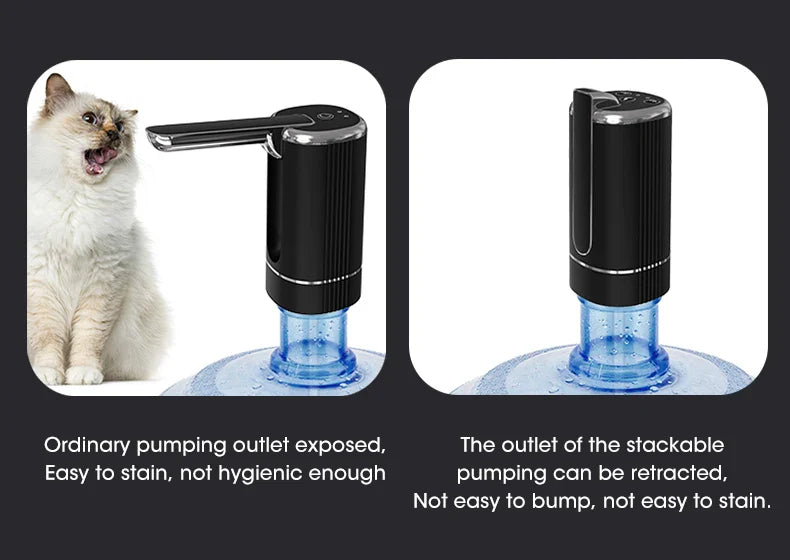 Ordinary pumping outlet exposed,
Easy to stain, not hygienic enough

The outlet of the stackable
pumping can be retracted,
Not easy to bump, not easy to stain.